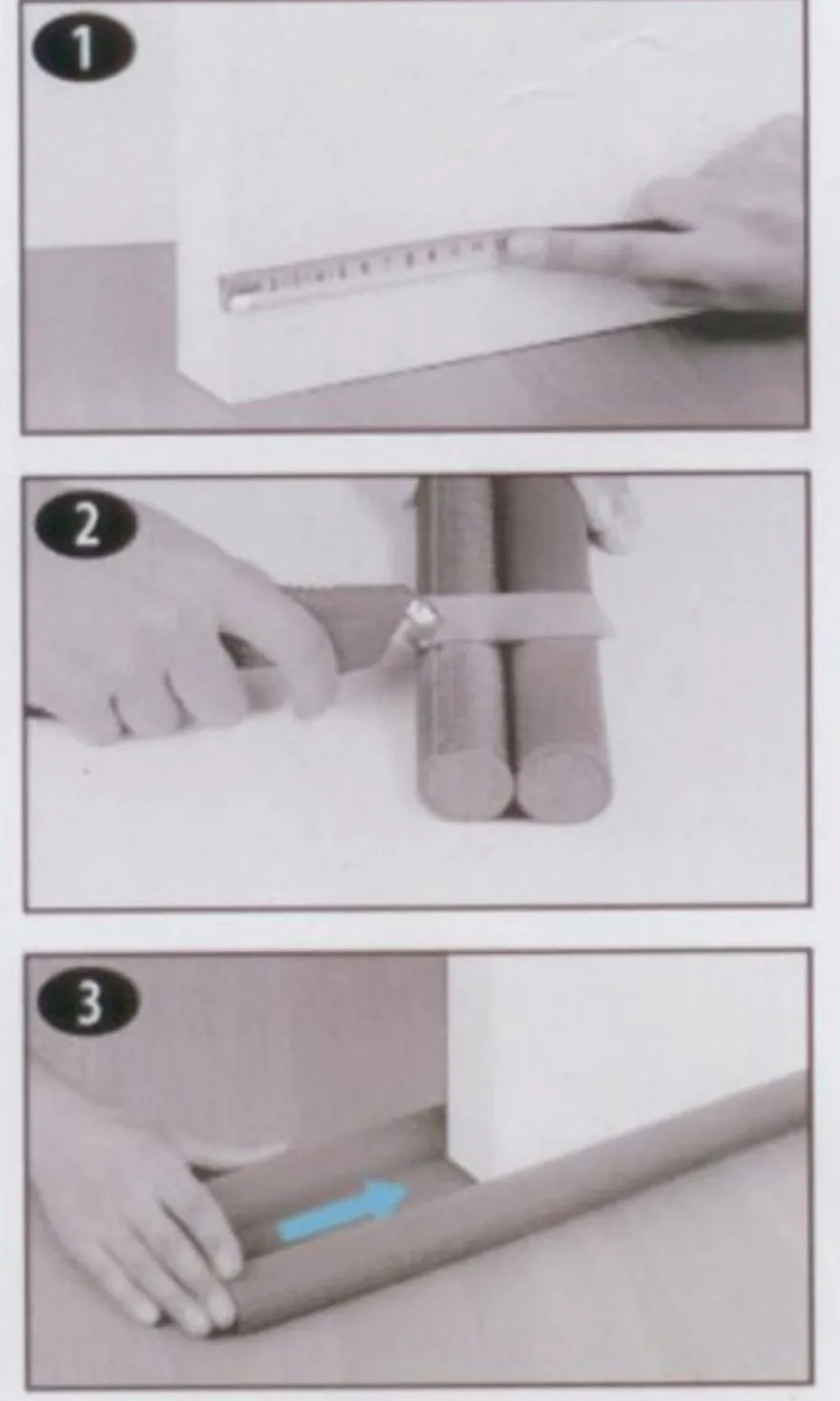 1

2

3